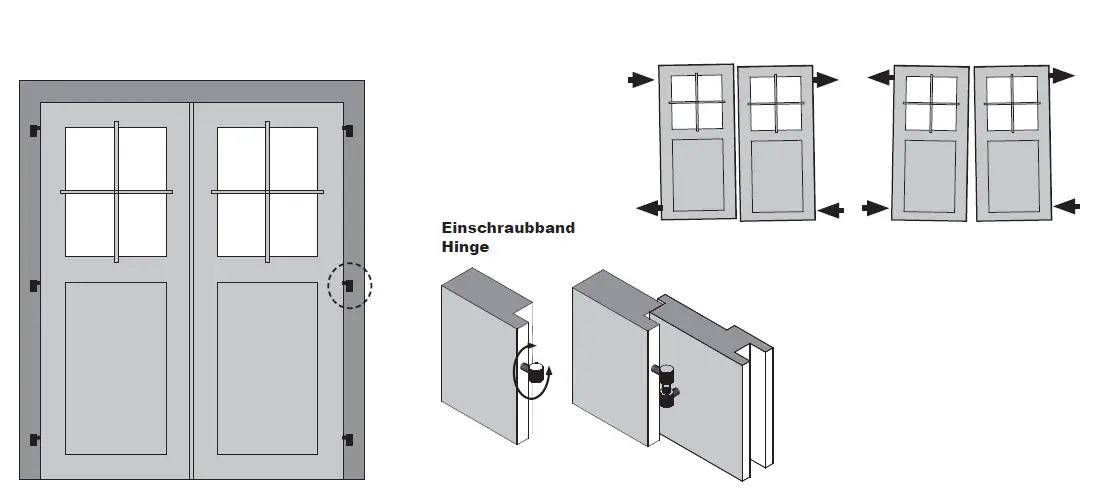 Einschraubband
Hinge