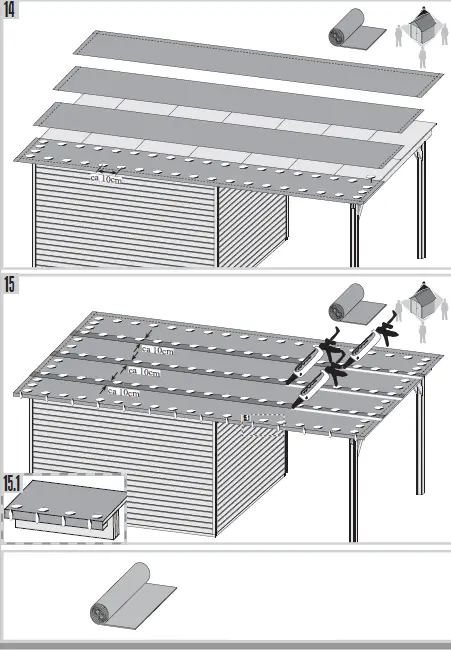 14

ca 10cm

15

ca 10cm

ca 10cm

ca 10cm

15.1