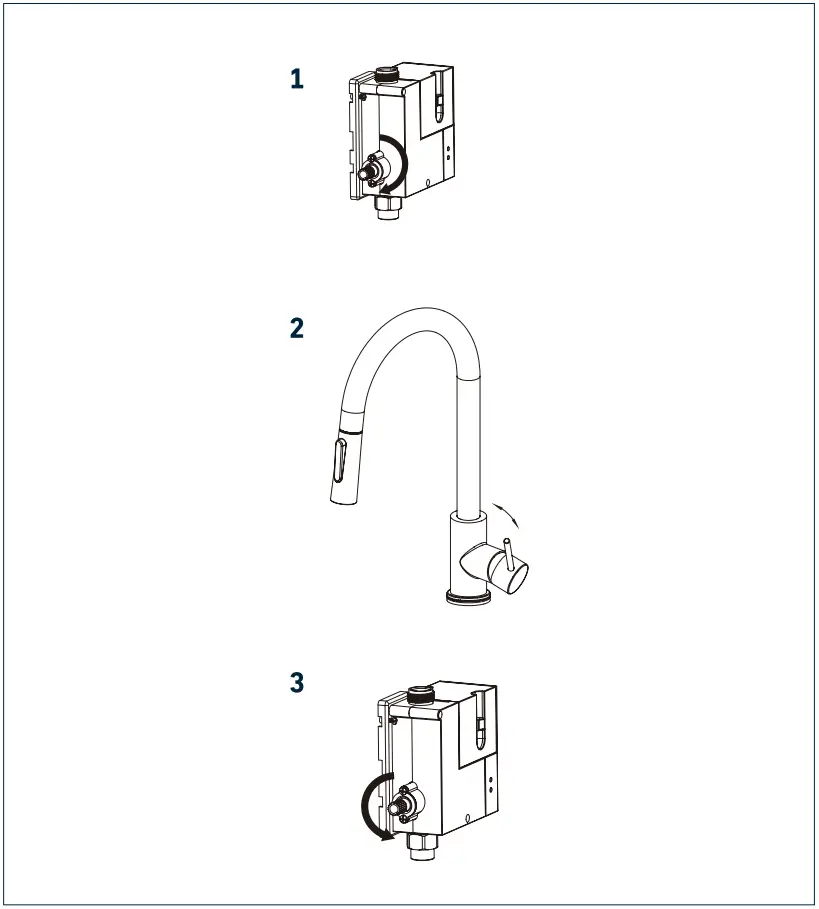 1

2

3