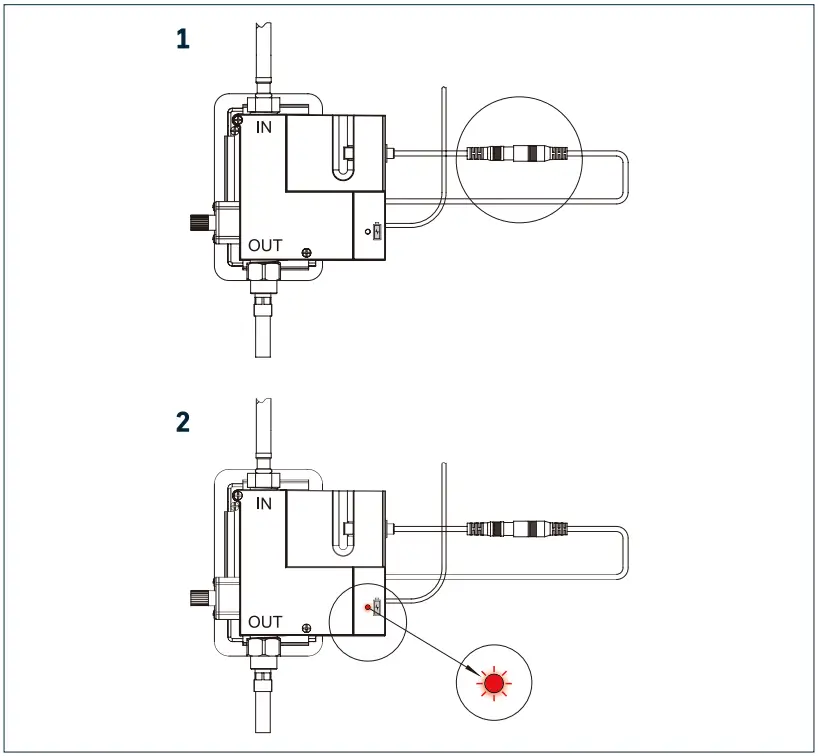 1

IN

OUT

2

IN

OUT