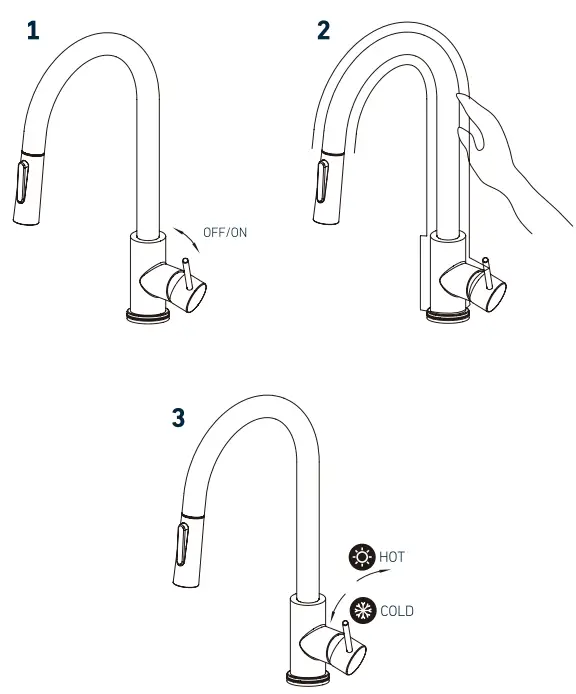 1

OFF/ON

2

3

HOT

COLD