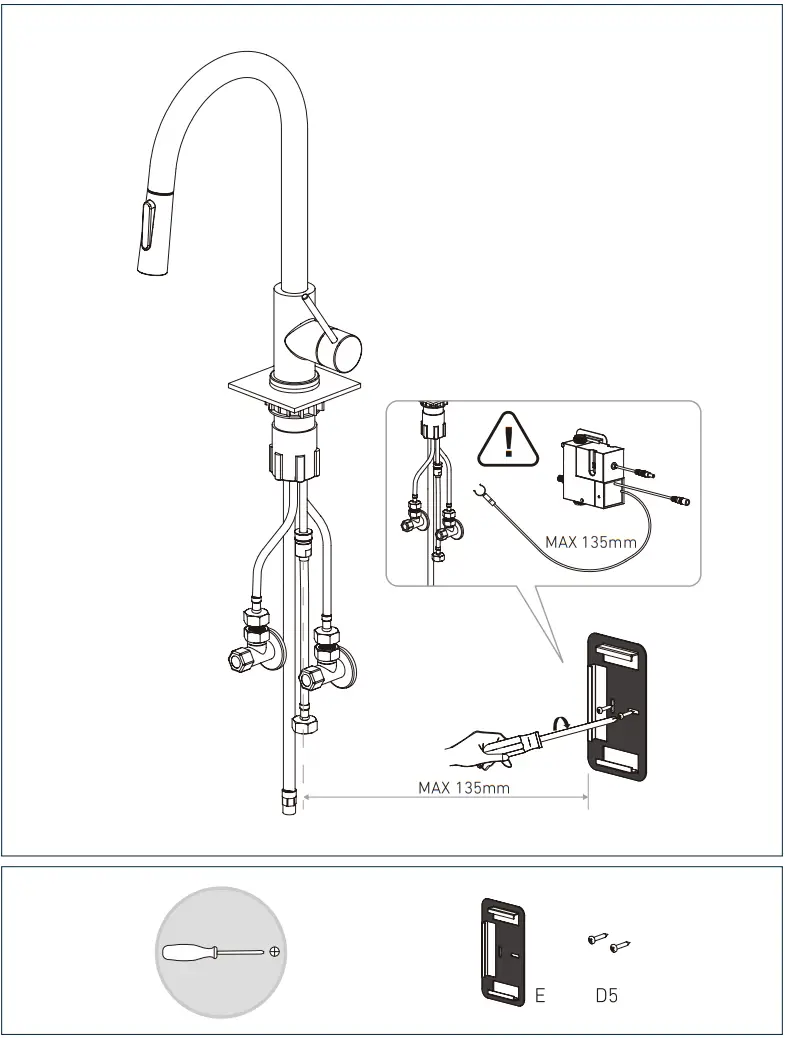 MAX 135mm

MAX 135mm

E

D5