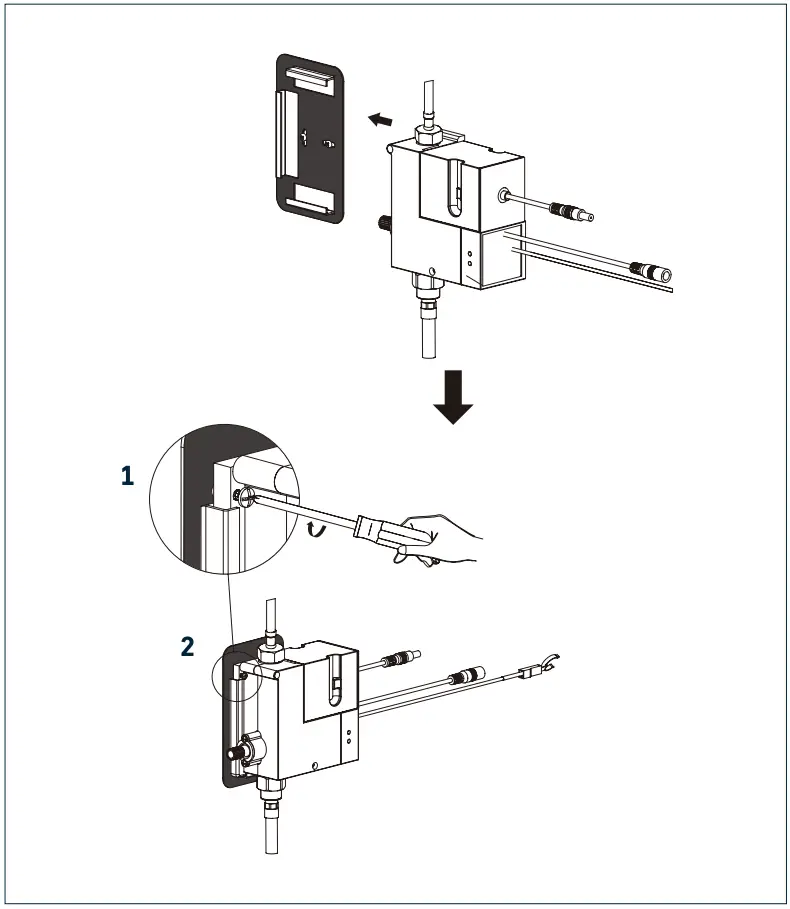 1

2