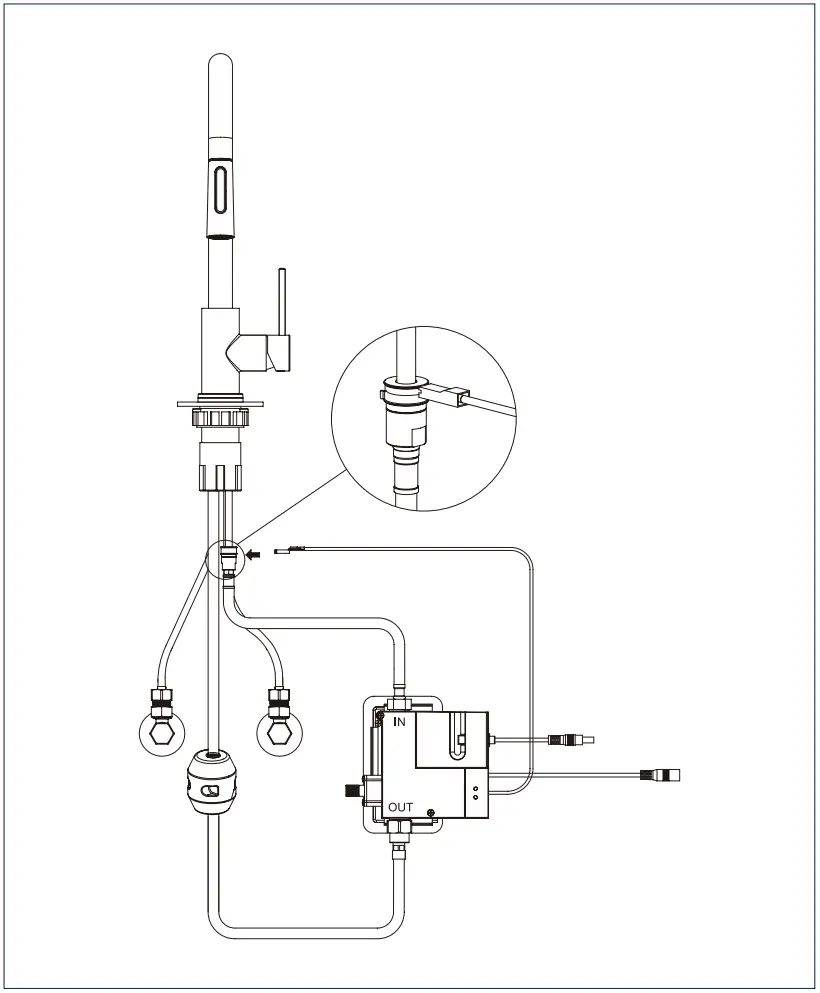 IN

OUT