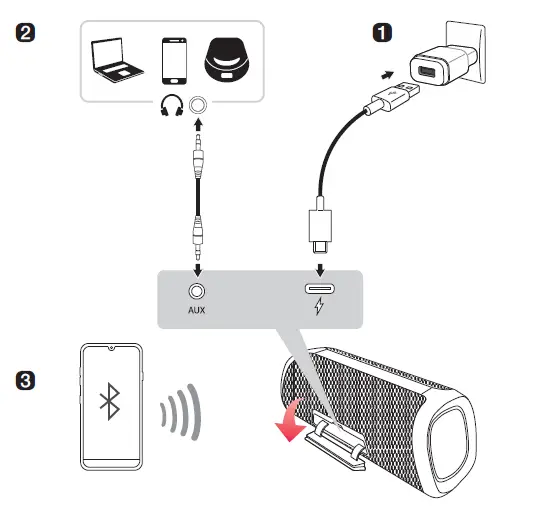 2

1

AUX

3