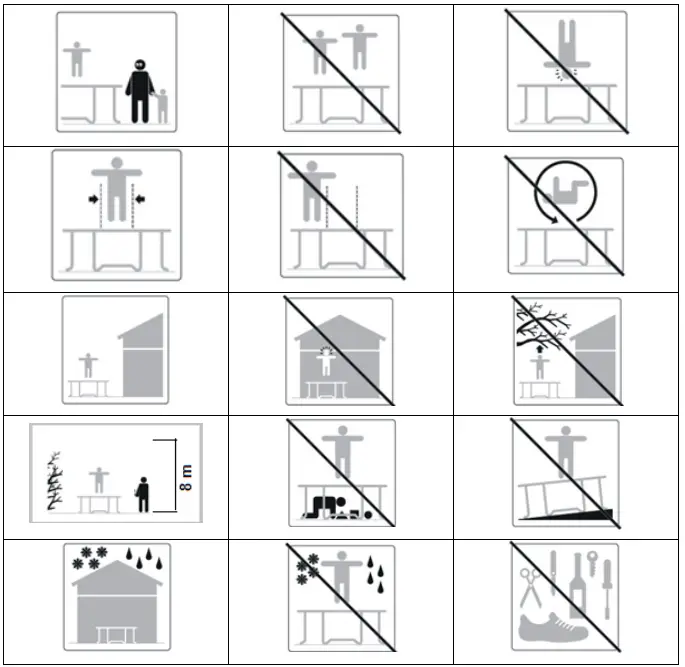 8 m