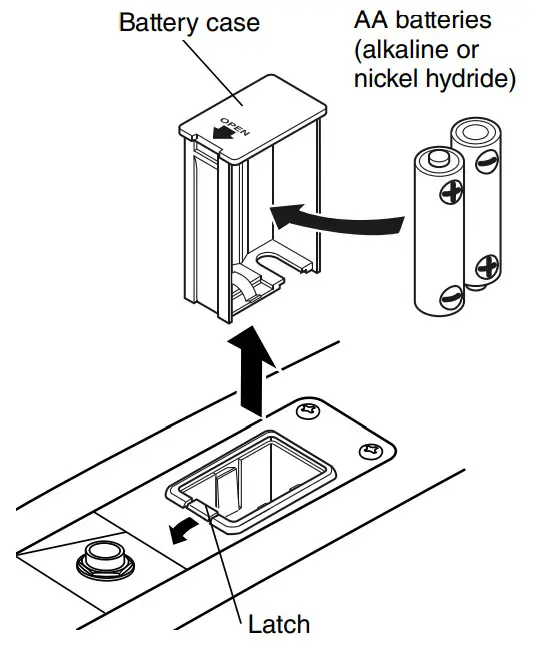 Battery case

AA batteries (alkaline or nickel hydride)

OPEN

Latch