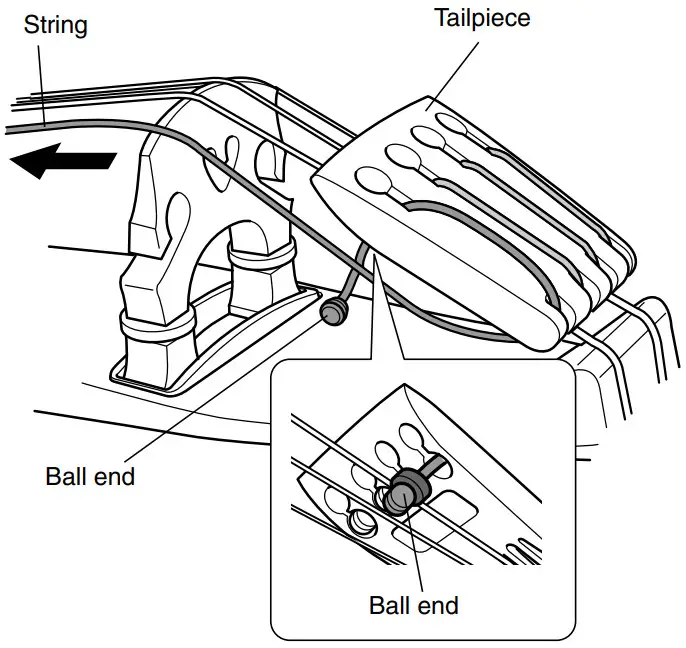 String

Tailpiece

Ball end

Ball end