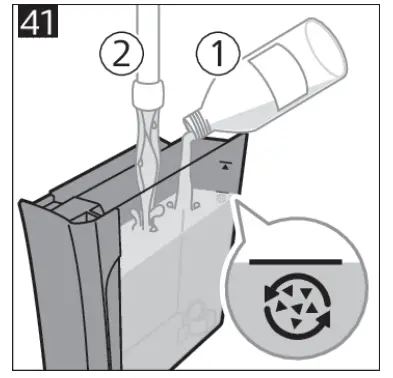 41

2

1