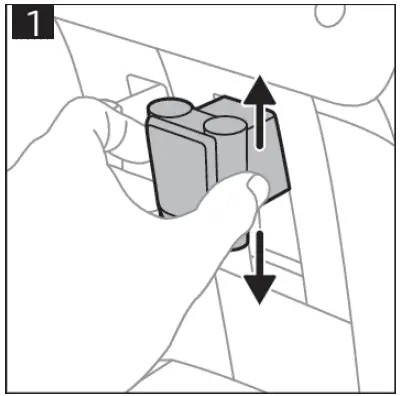 1