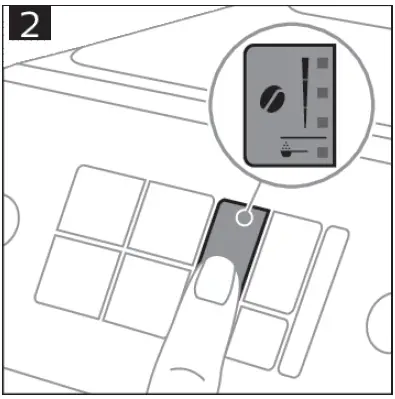 2