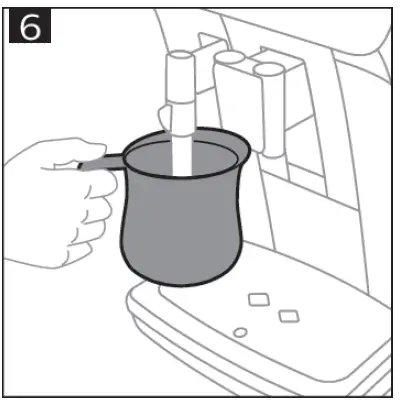 6