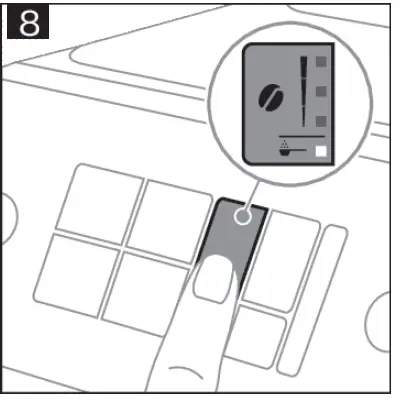 8