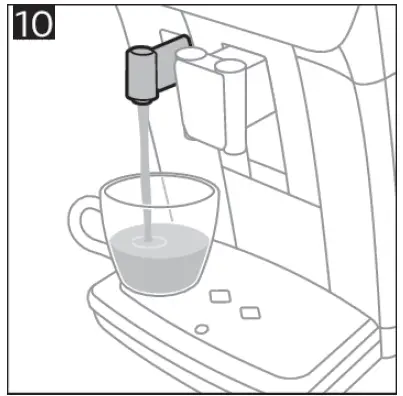 10