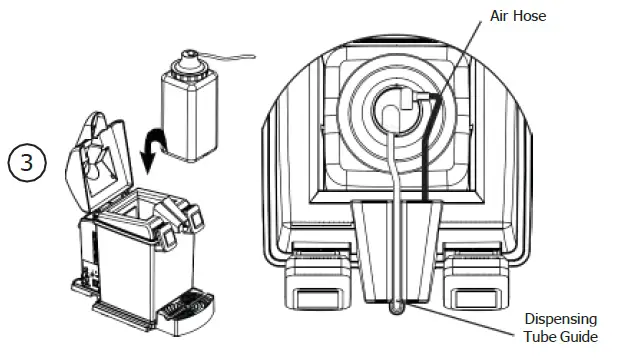 3

Air Hose

Dispensing Tube Guide