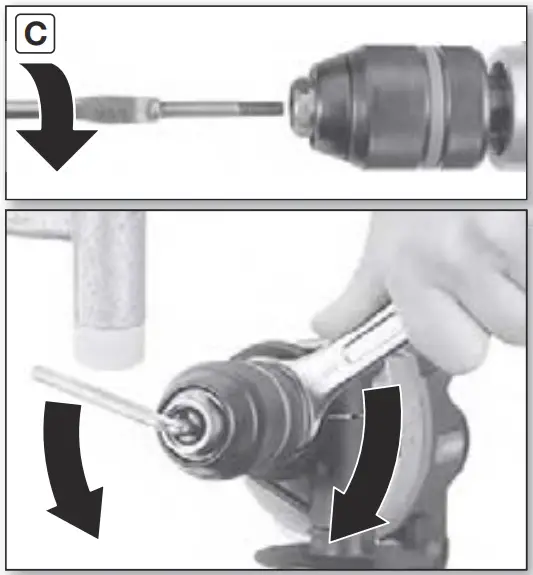 C