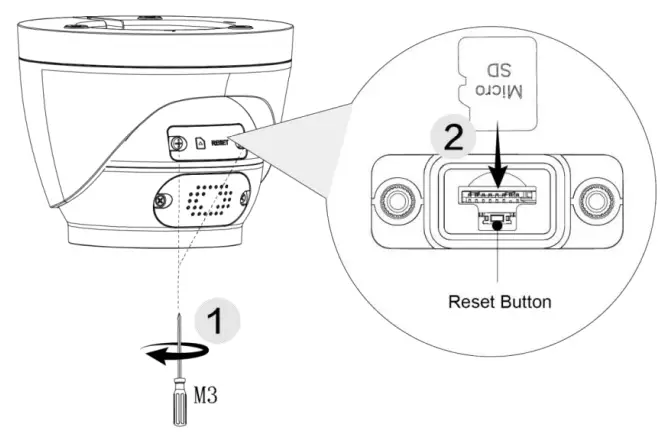 RESET

Micro SD

2

Reset Button

1

M3