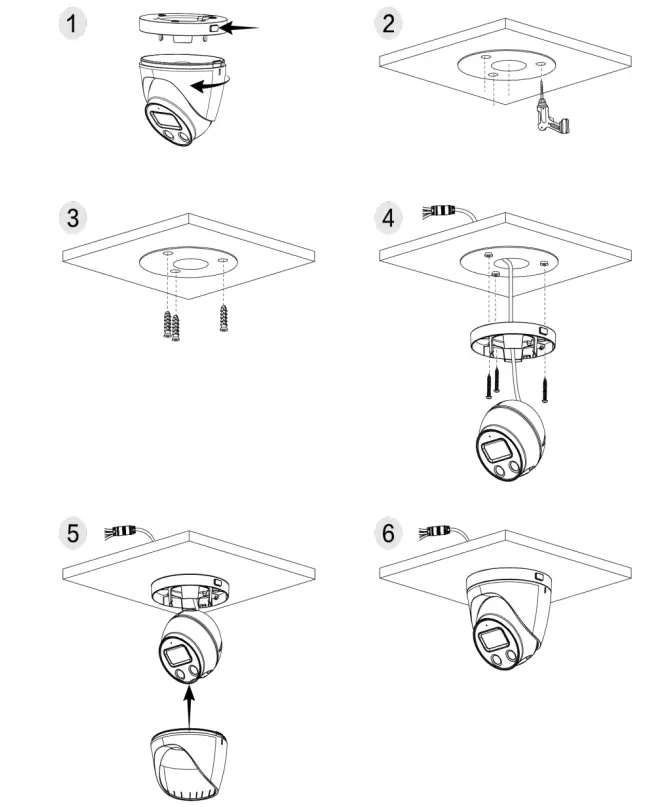 1

2

3

4

5

6