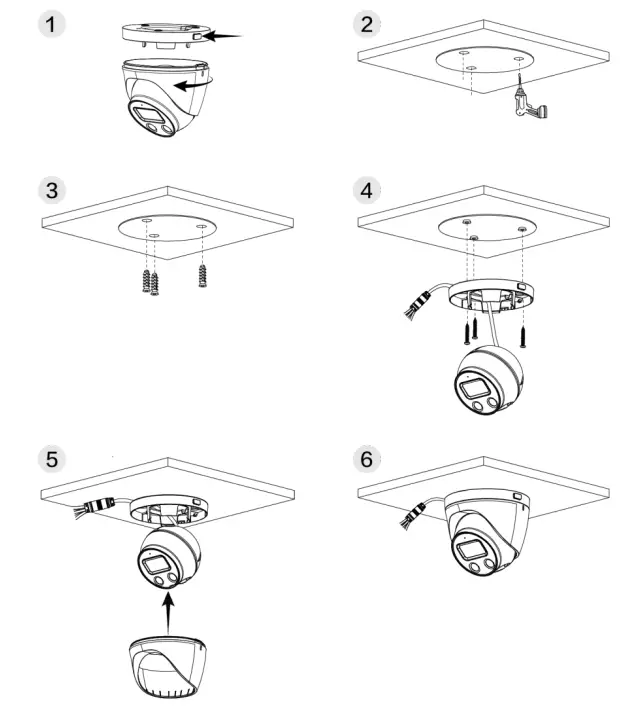 1

2

3

4

5

6