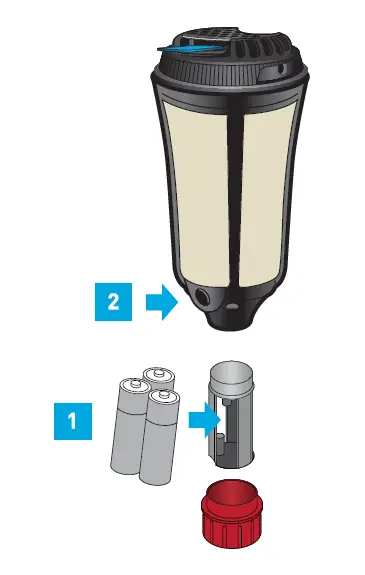 2

1