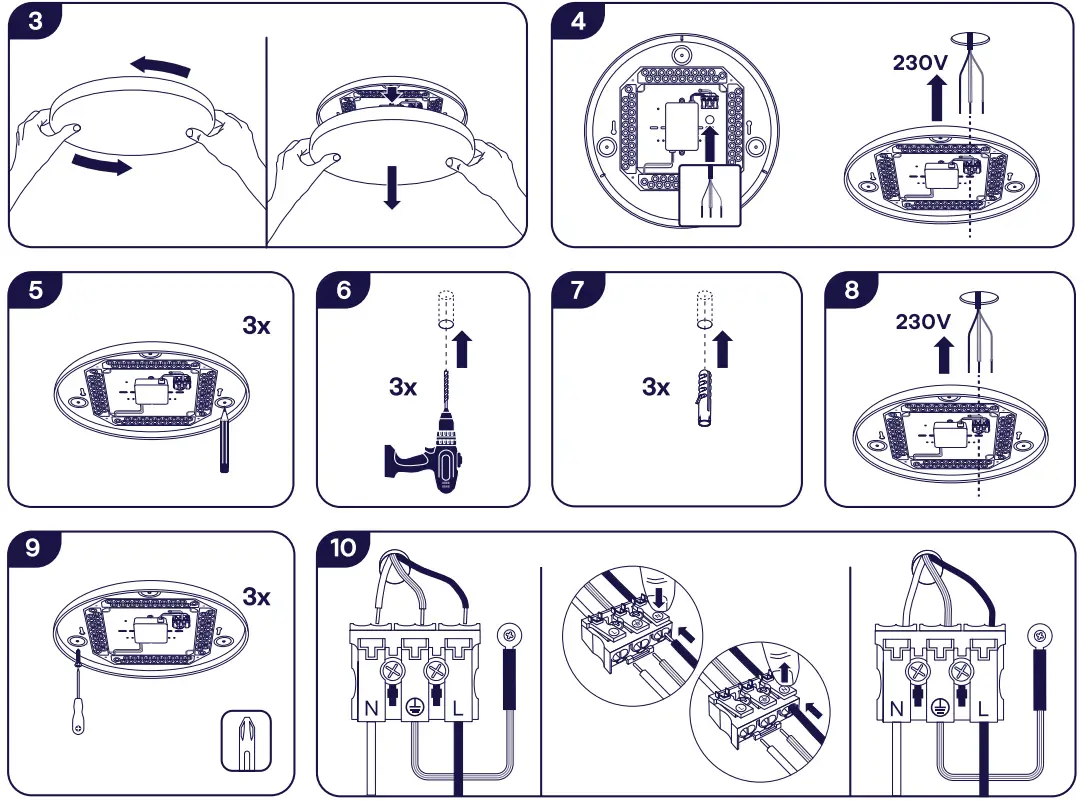 3

4

230V

5

3x

6

3x

7

3x

8

230V

9

3x

10

N

L

N

L