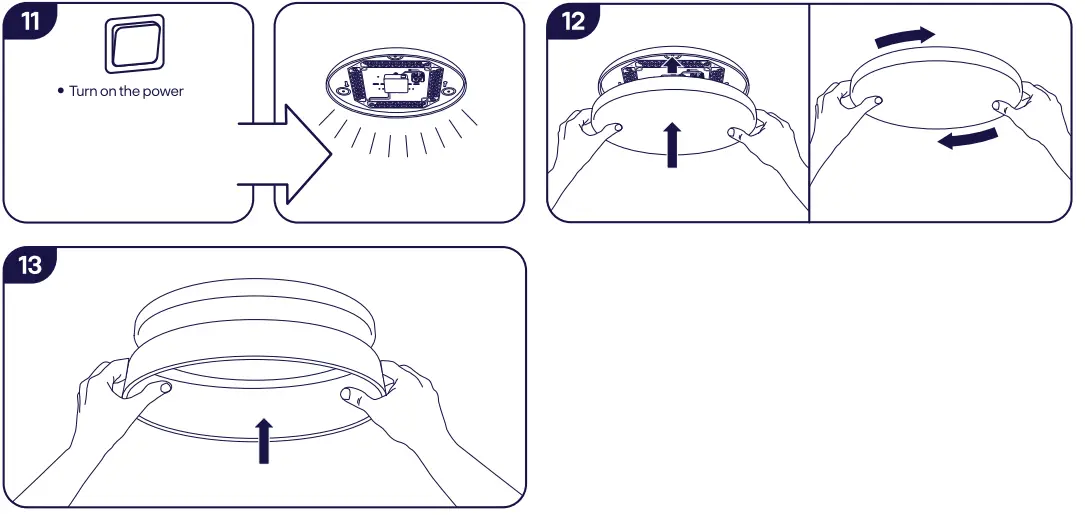 11

• Turn on the power

12

13