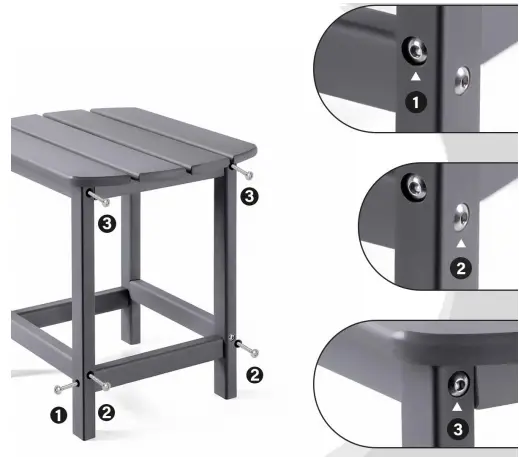 3
3
2
1
2
1
2
3