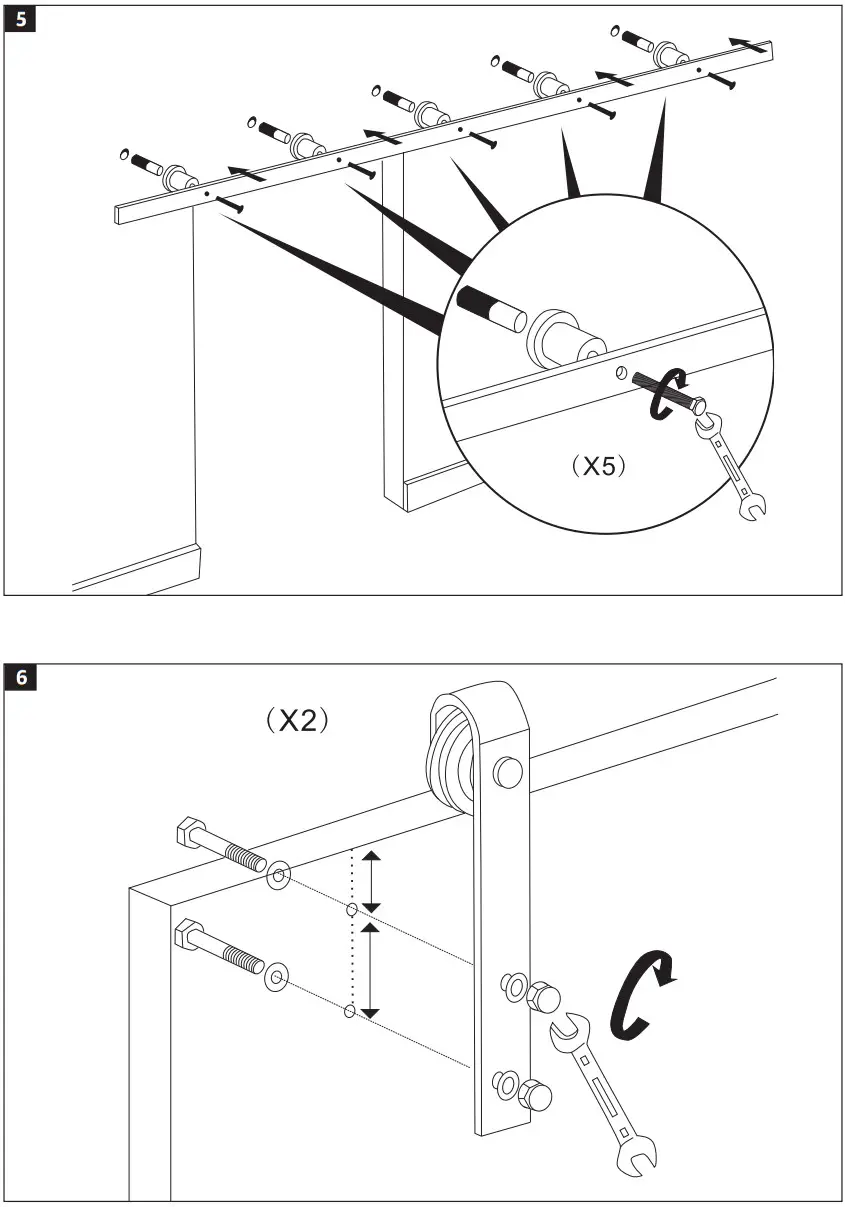 5

(X5)

6

(X2)