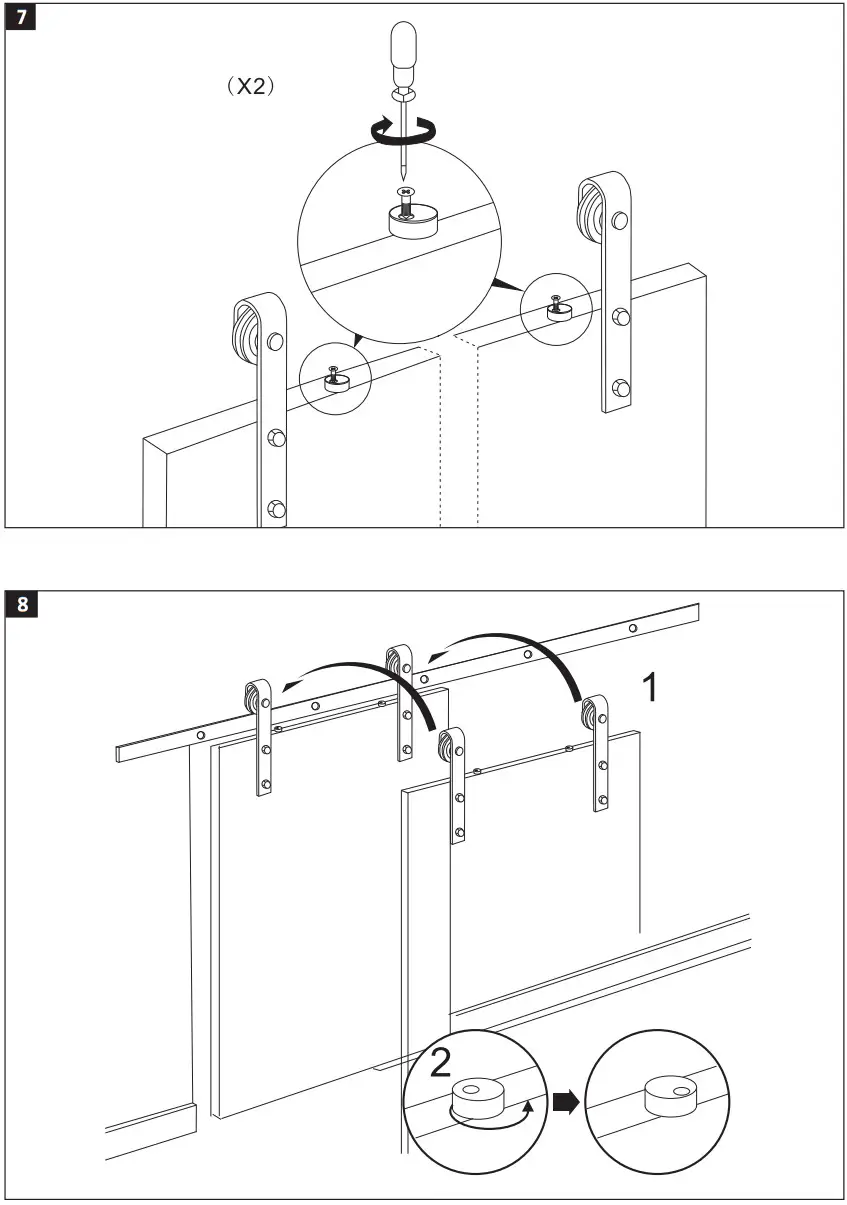 7

（X2）

8

1

2