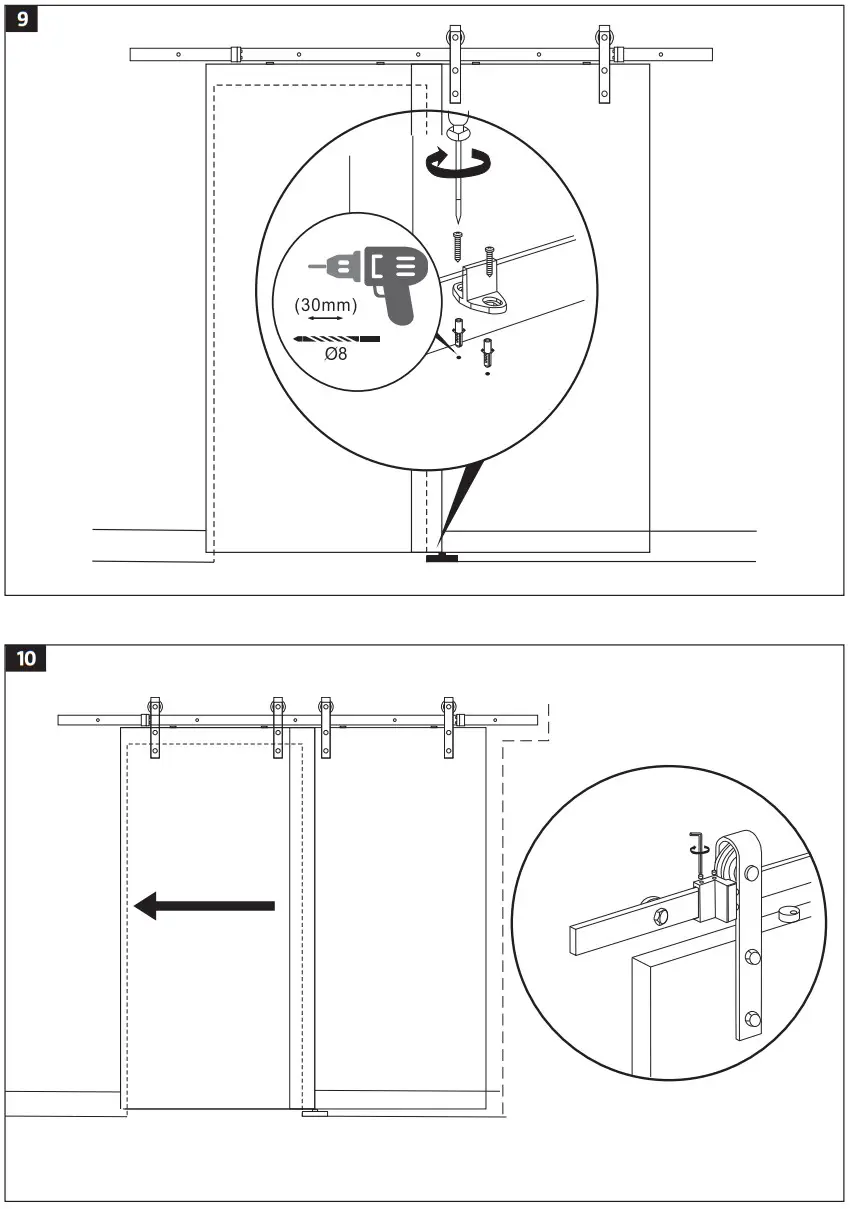 9

(30mm)

Ø8

10