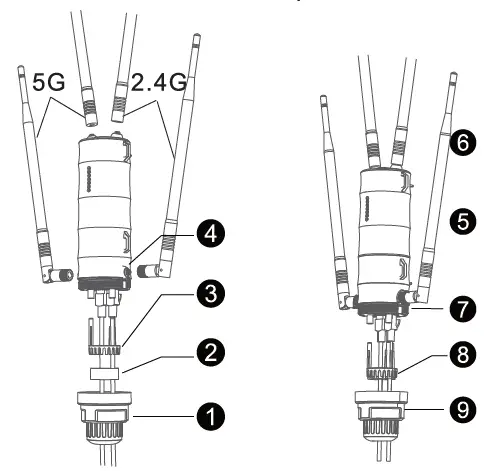 5G
2.4G
4
3
2
1
6
5
7
8
9