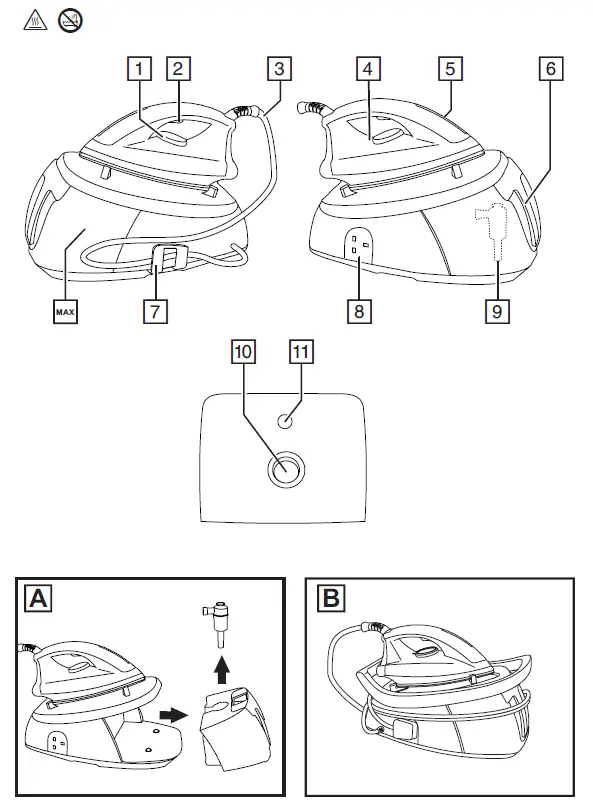 1 2 3 4 5 6

MAX 7 8 9

10 11

A

B