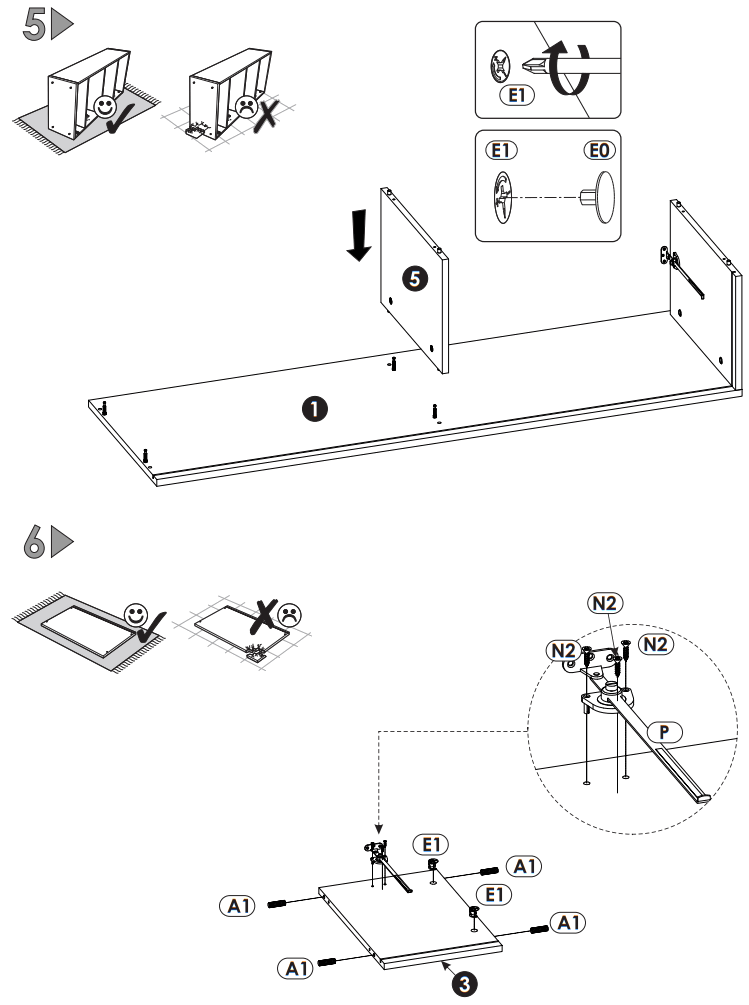 5

E1

E1 E0

5

1

6

N2

N2 N2

P

E1

A1

A1

E1

A1

A1

3