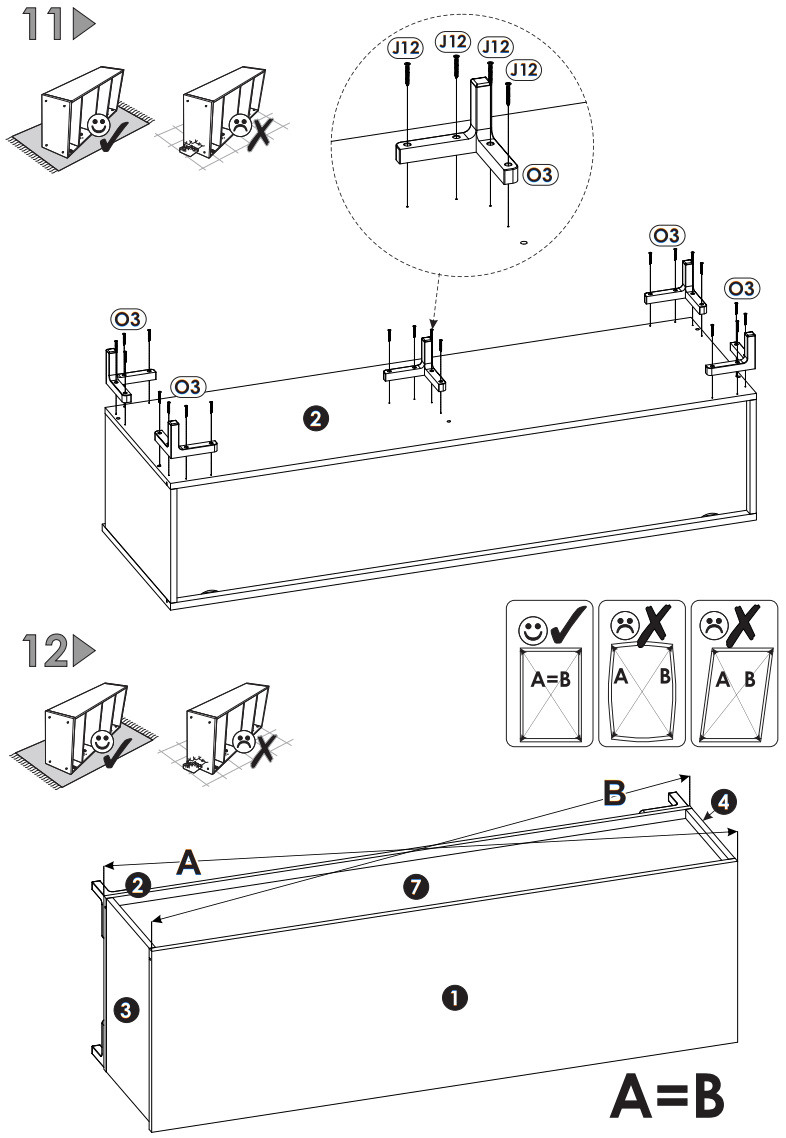 11

J12 J12 J12 J12

O3

O3

O3

O3

O3

2

12

A=B

A B

A B

B

4

A

2

7

3

1

A=B