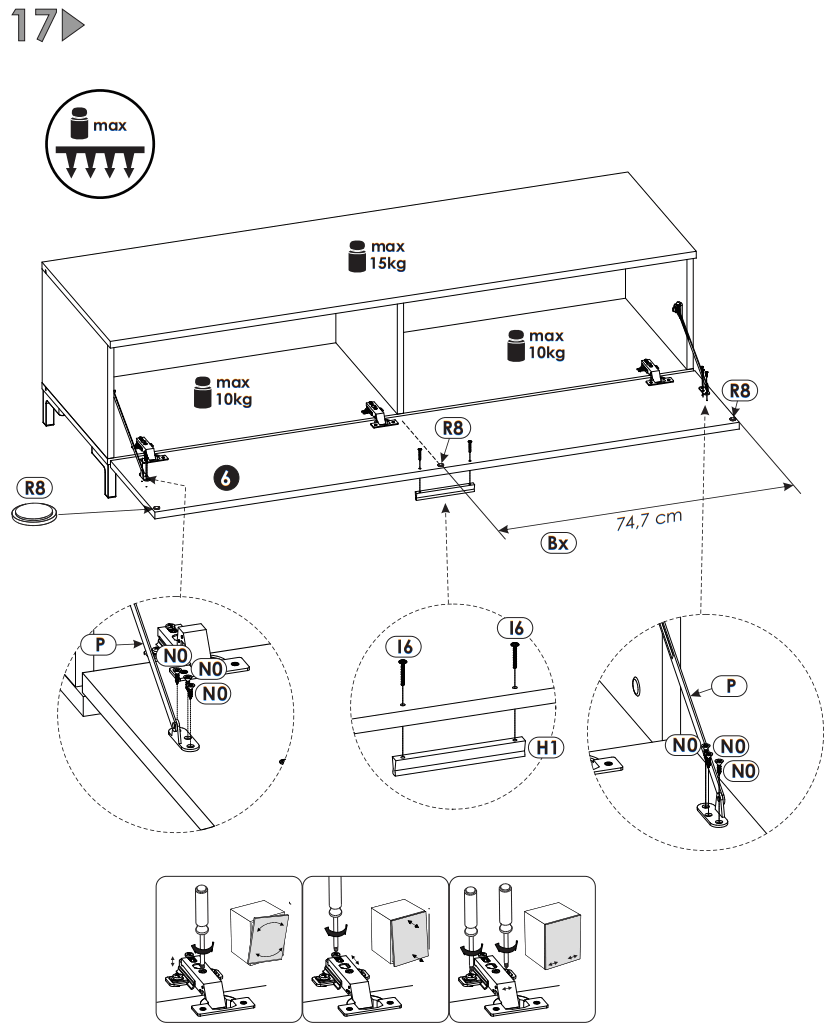 17

max

max 15kg

max 10kg

max 10kg

R8

R8

R8

6

74,7 cm

Bx

P

N0

N0

N0

I6

I6

H1

P

N0

N0

N0