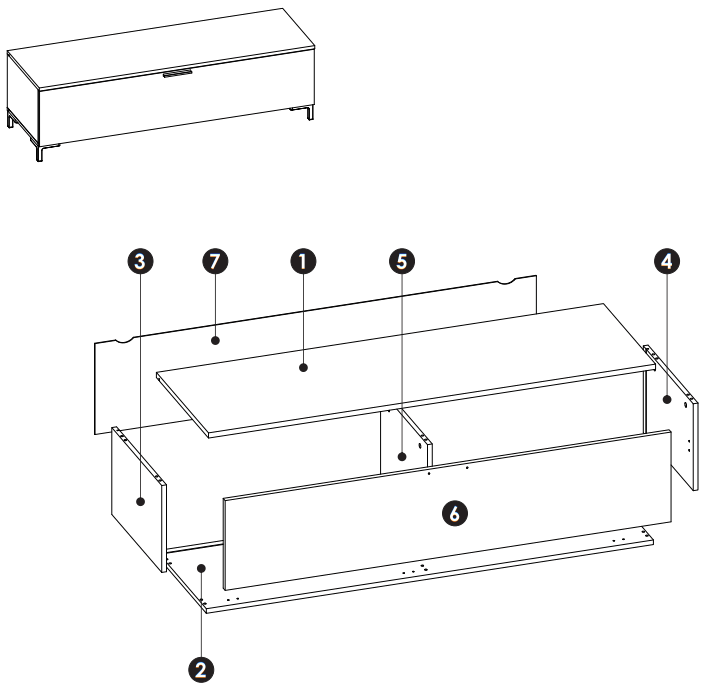 3
7
1
5
4
6
2