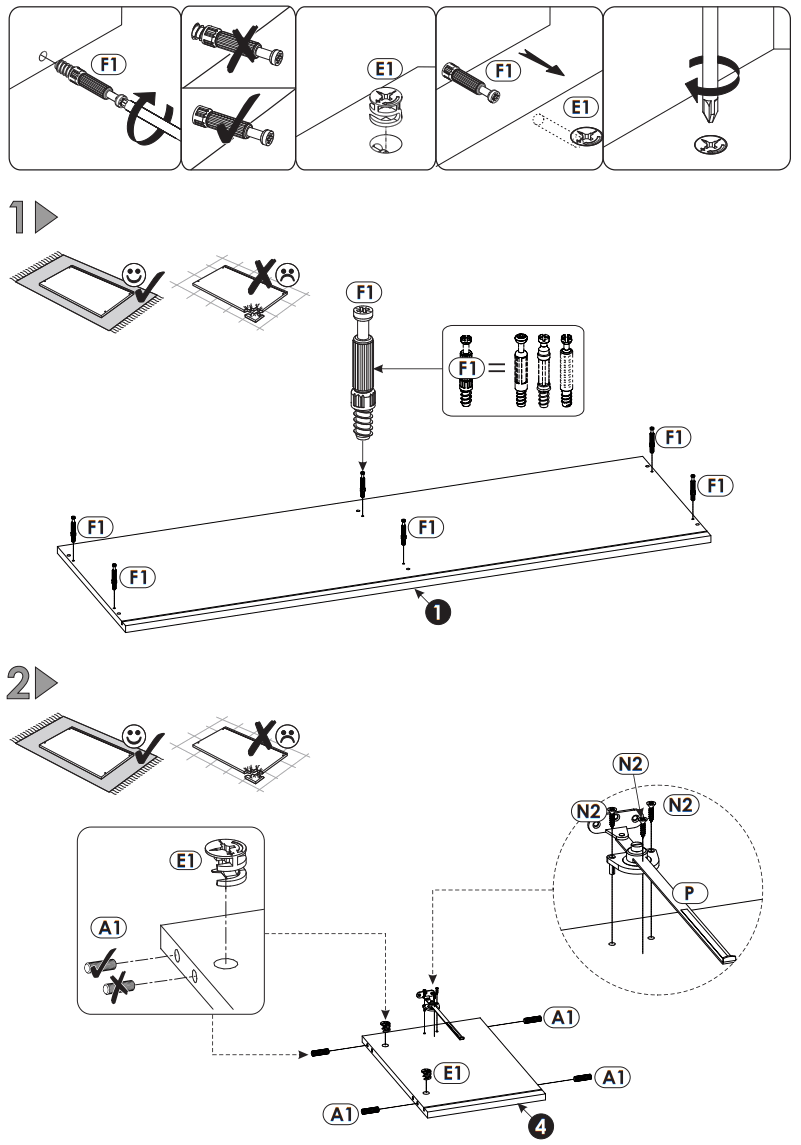 F1

E1

F1

E1

1

F1

F1 =

F1

F1

F1

F1

F1

1

2

N2

N2

N2

P

E1

A1

A1

E1

A1

A1

4