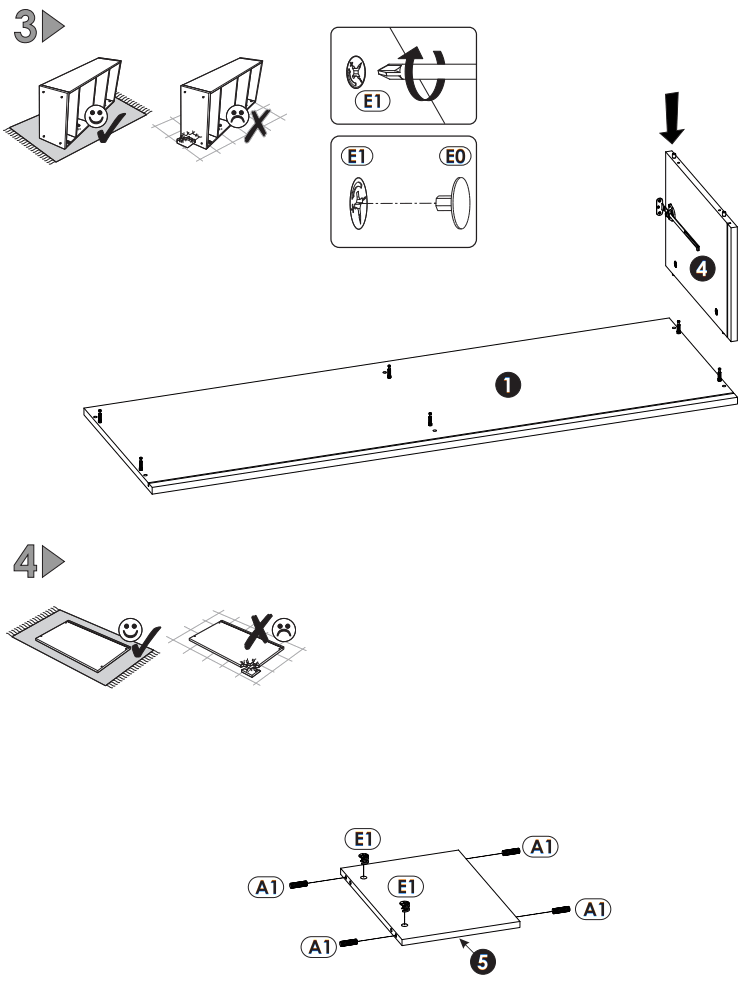 3

E1

E1 E0

4

1

4

E1

A1

A1

E1

A1

A1

5