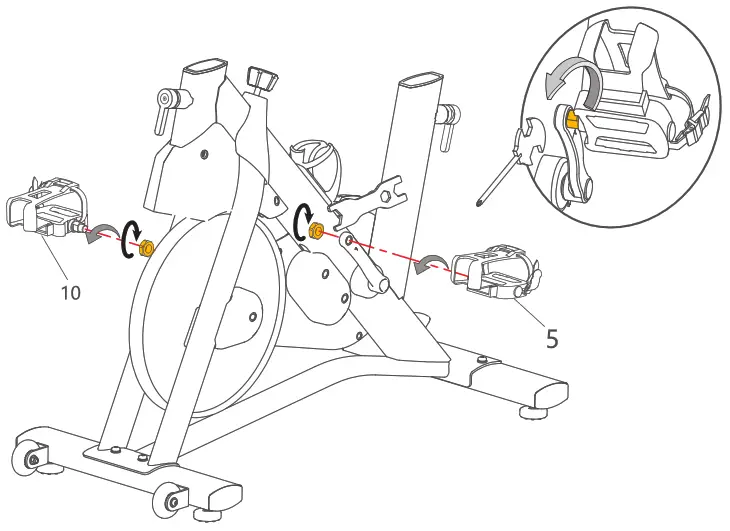 10

5