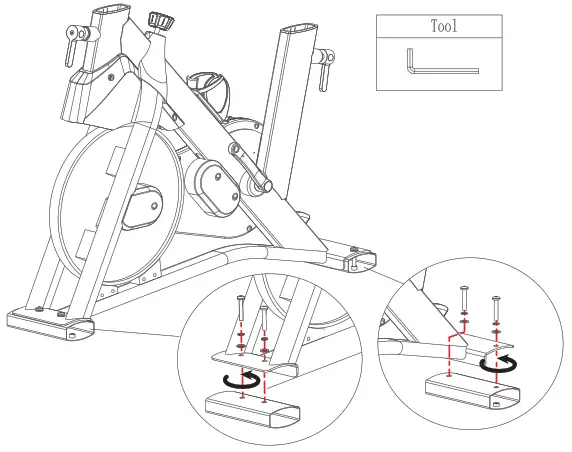 Tool