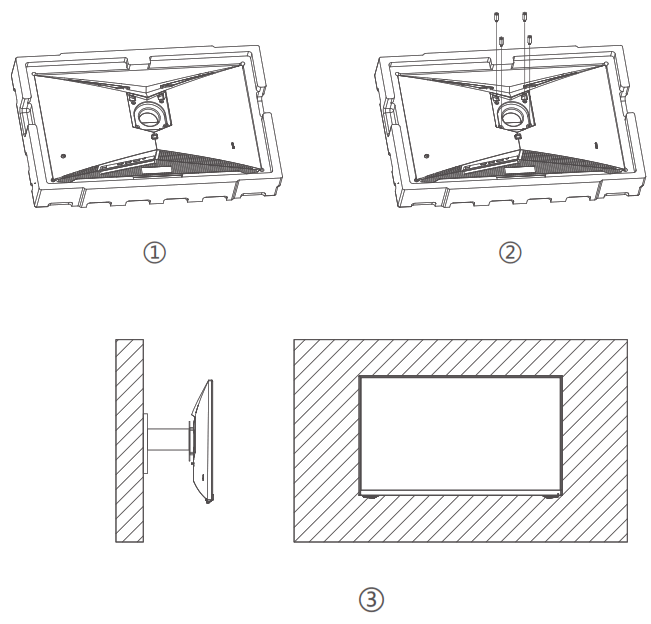 ①

②

③