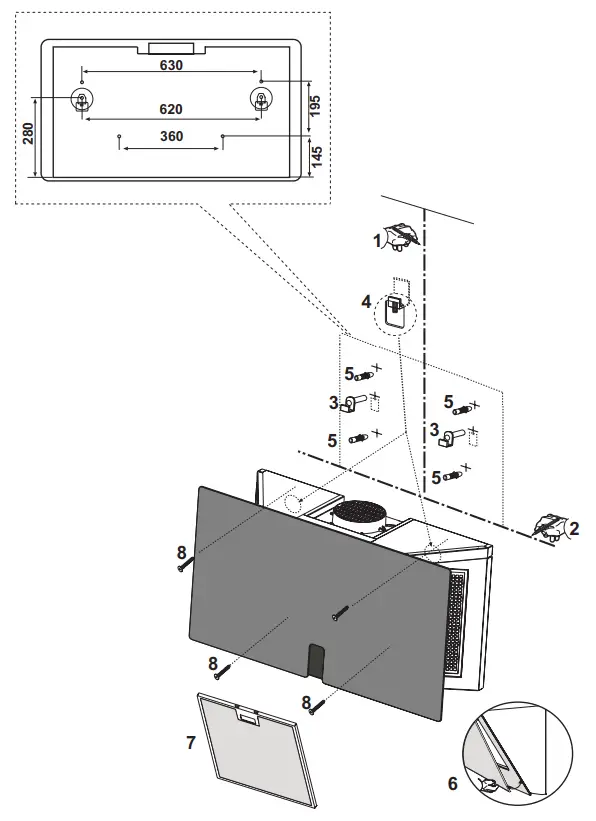 630
620
360
280
195
145
1
4
5
3
5
5
3
5
2
8
8
8
7
6