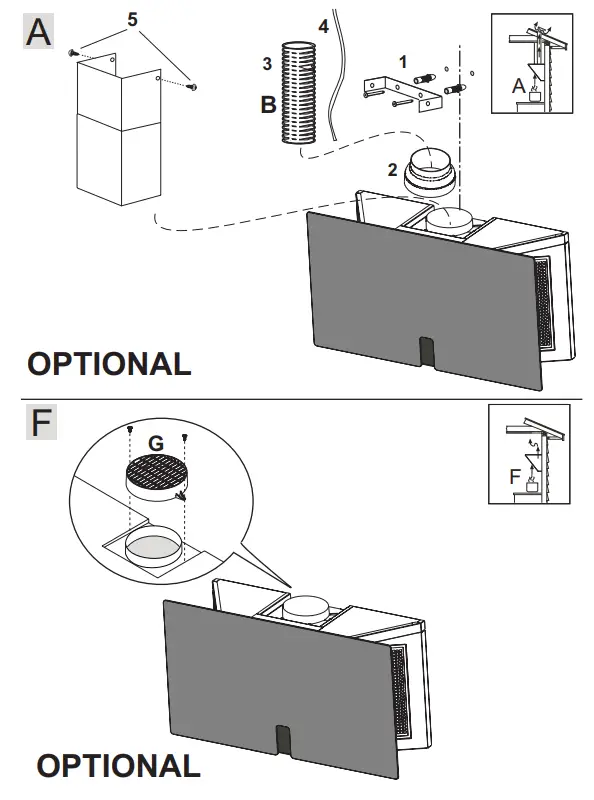 A
5
4
3
B
1
A
2
OPTIONAL
F
G
F
OPTIONAL