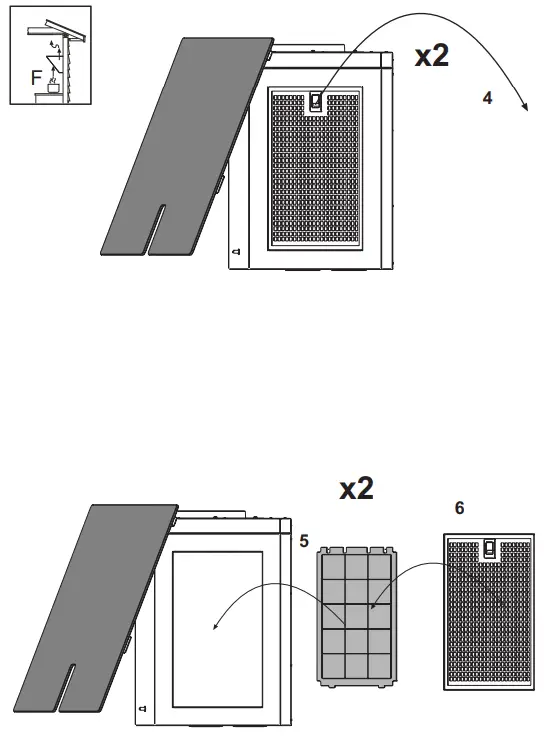 F

x2

4

x2

5

6