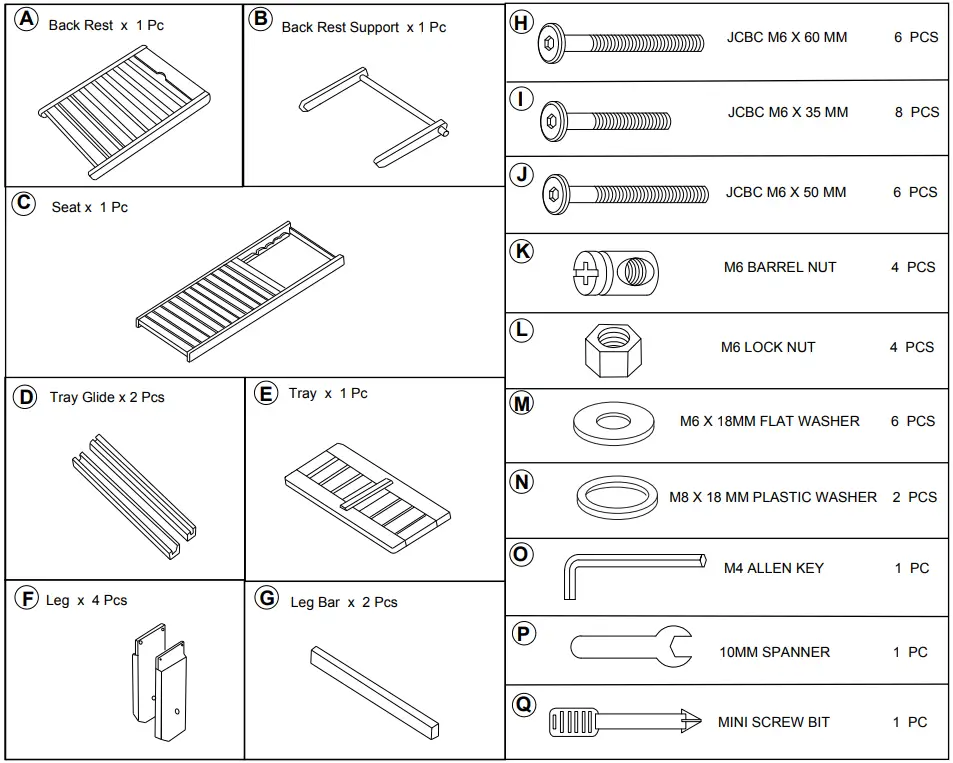 A Back Rest x 1 Pc

B Back Rest Support x 1 Pc

C Seat x 1 Pc

D Tray Glide x 2 Pcs

E Tray x 1 Pc

F Leg x 4 Pcs

G Leg Bar x 2 Pcs

H JCBC M6 X 60 MM 6 PCS

I JCBC M6 X 35 MM 8 PCS

J JCBC M6 X 50 MM 6 PCS

K M6 BARREL NUT 4 PCS

L M6 LOCK NUT 4 PCS

M M6 X 18MM FLAT WASHER 6 PCS

N M8 X 18 MM PLASTIC WASHER 2 PCS

O M4 ALLEN KEY 1 PC

P 10MM SPANNER 1 PC

Q MINI SCREW BIT 1 PC