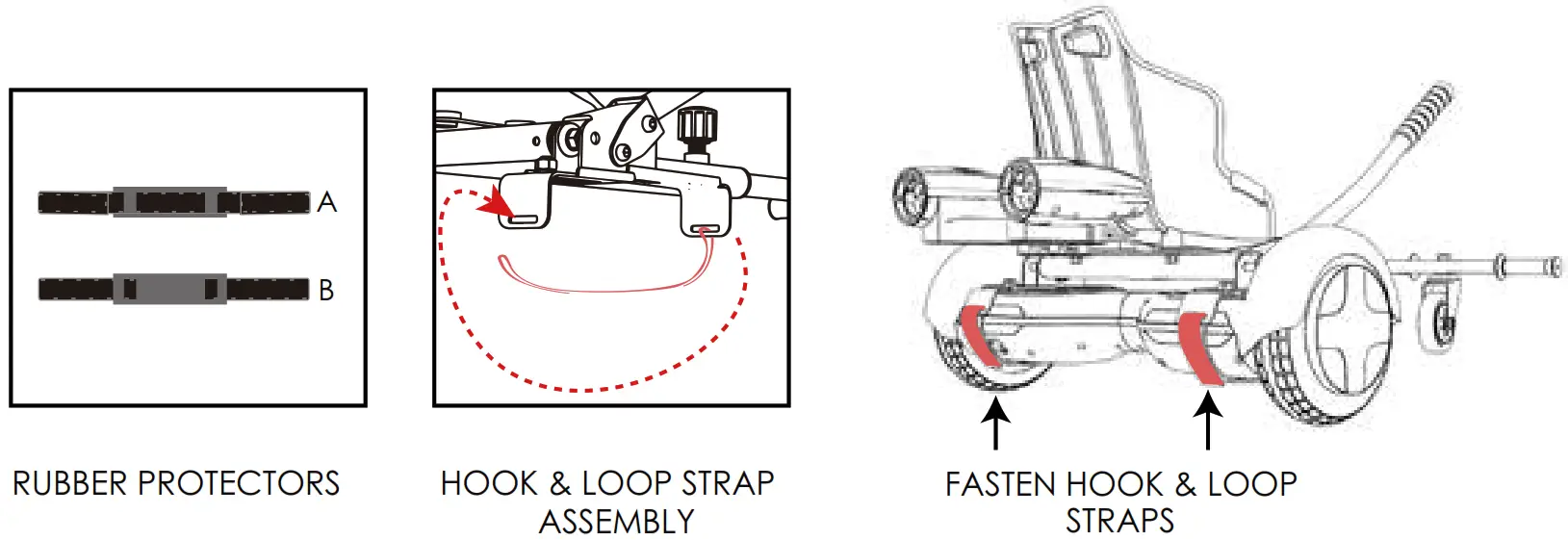 A

B

RUBBER PROTECTORS

HOOK & LOOP STRAP ASSEMBLY

FASTEN HOOK & LOOP STRAPS