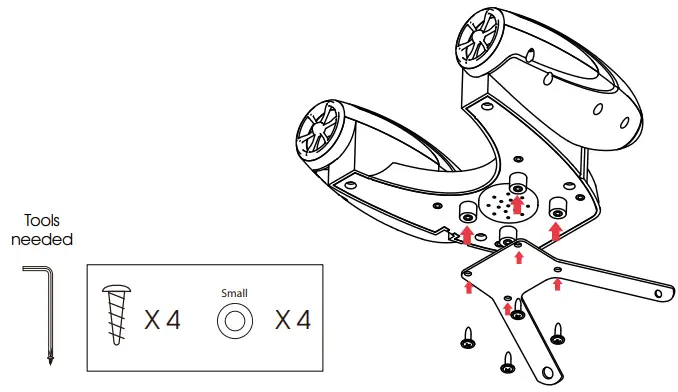 Tools needed

X 4

Small

X 4