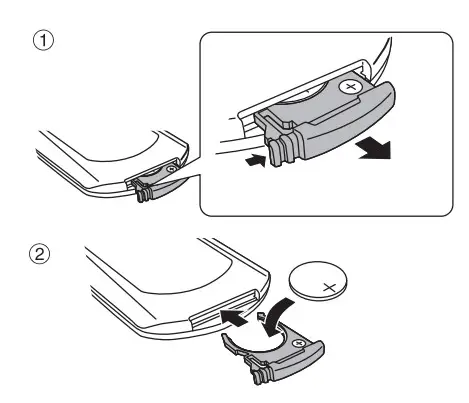 ①

+

②

+

+