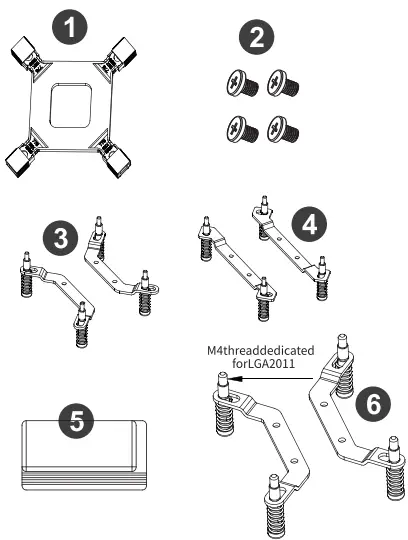 1

2

3

4

M4threaddedicated forLGA2011

5

6