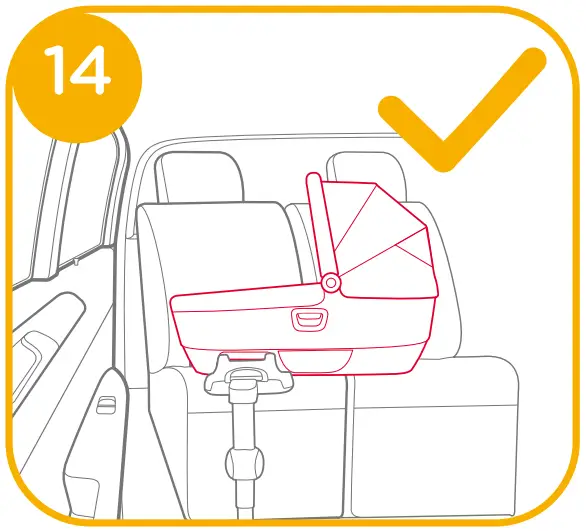 14